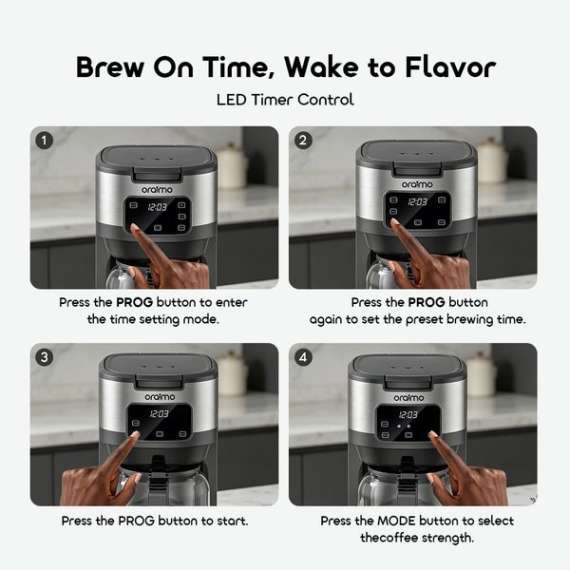 Brew On Time, Wake to Flavor

LED Timer Control

1

oraimo

12:03

Press the PROG button to enter the time setting mode.

2

oraimo

12:03

Press the PROG button again to set the preset brewing time.

3

oraimo

12:03

Press the PROG button to start.

4

oraimo

12:03

Press the MODE button to select thecoffee strength.