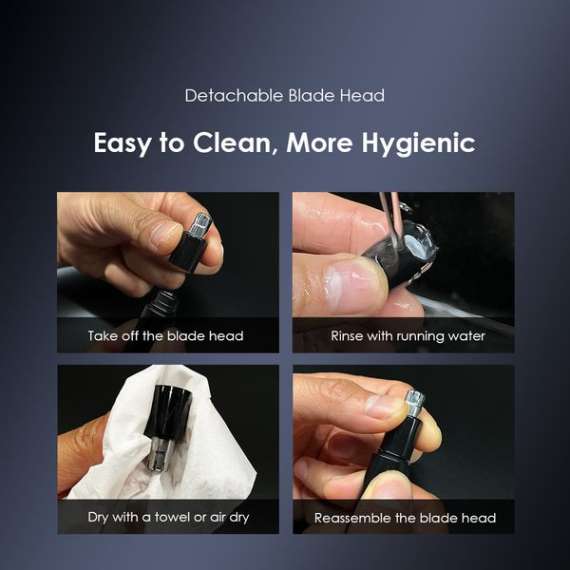 Detachable Blade Head

Easy to Clean, More Hygienic

Take off the blade head

Rinse with running water

Dry with a towel or air dry

Reassemble the blade head