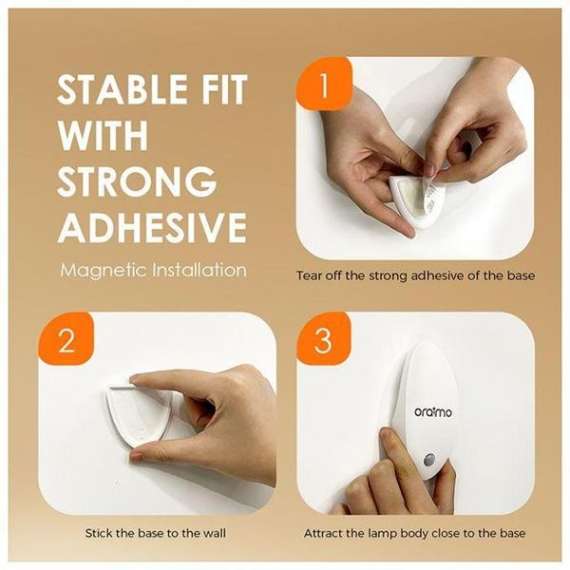 STABLE FIT WITH STRONG ADHESIVE

Magnetic Installation

1

Tear off the strong adhesive of the base

2

Stick the base to the wall

3

oraimo

Attract the lamp body close to the base