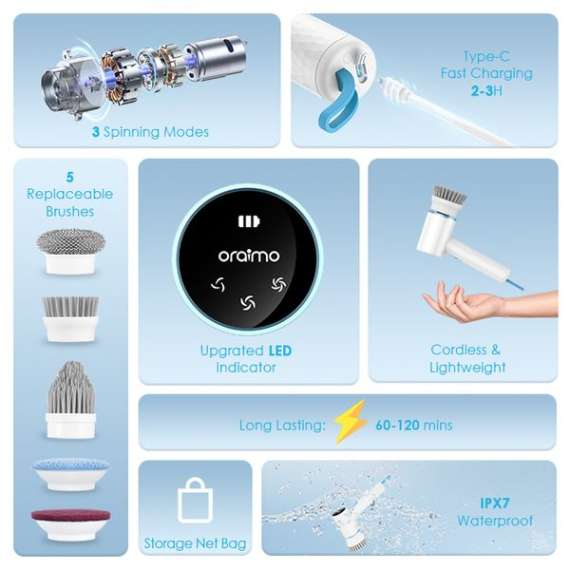 3 Spinning Modes

Type-C
Fast Charging
2-3H

5
Replaceable
Brushes

oraimo

Upgrated LED
indicator

Cordless &
Lightweight

Long Lasting: 60-120 mins

Storage Net Bag

IPX7
Waterproof