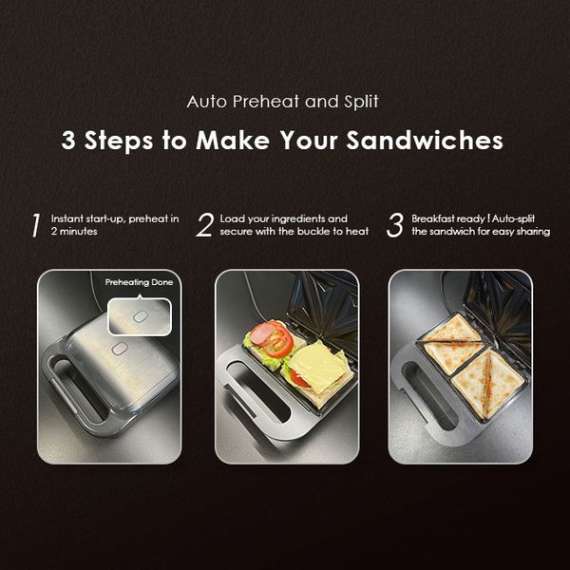 Auto Preheat and Split

3 Steps to Make Your Sandwiches

1 Instant start-up, preheat in 2 minutes

2 Load your ingredients and secure with the buckle to heat

3 Breakfast ready ! Auto-split the sandwich for easy sharing

Preheating Done