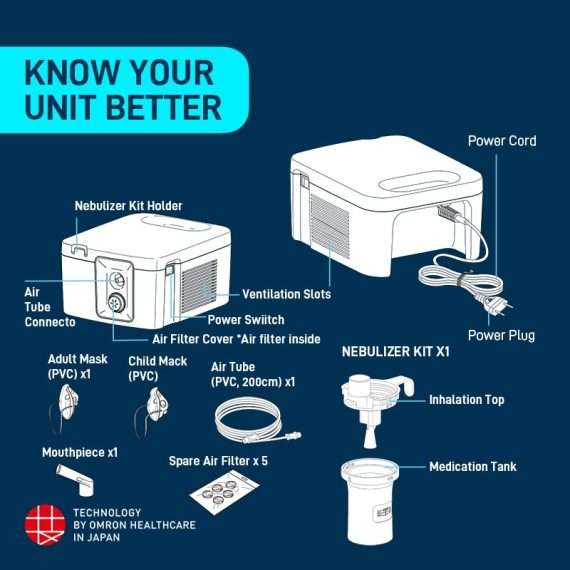 KNOW YOUR UNIT BETTER

Power Cord

Nebulizer Kit Holder

Air Tube Connecto

Ventilation Slots

Power Swiitch

Air Filter Cover *Air filter inside

Power Plug

Adult Mask (PVC) x1

Child Mack (PVC)

Air Tube (PVC, 200cm) x1

NEBULIZER KIT X1

Inhalation Top

Mouthpiece x1

Spare Air Filter x 5

Medication Tank

TECHNOLOGY BY OMRON HEALTHCARE IN JAPAN