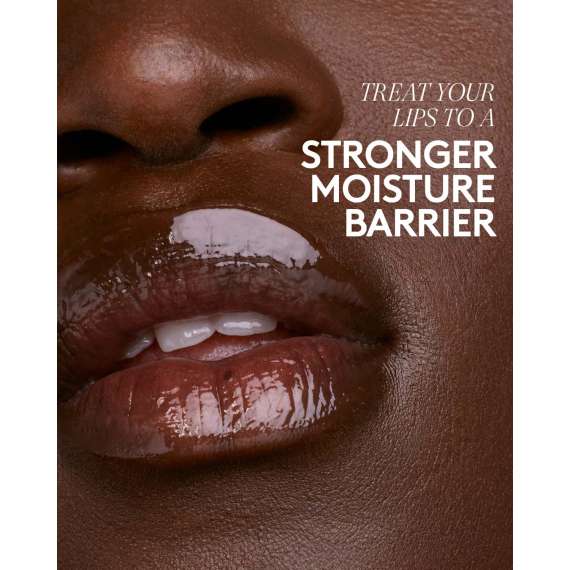 TREAT YOUR LIPS TO A
STRONGER MOISTURE BARRIER