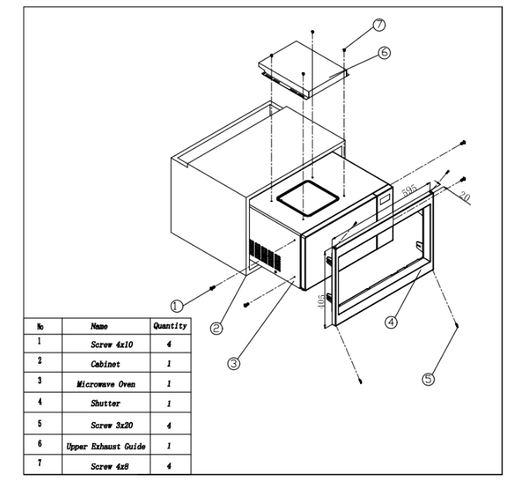 7
6
595
20
105
1
2
3
4
5

| No | Name | Quantity |
|---|---|---|
| 1 | Screw 4x10 | 4 |
| 2 | Cabinet | 1 |
| 3 | Microwave Oven | 1 |
| 4 | Shutter | 1 |
| 5 | Screw 3x20 | 4 |
| 6 | Upper Exhaust Guide | 1 |
| 7 | Screw 4x8 | 4 |