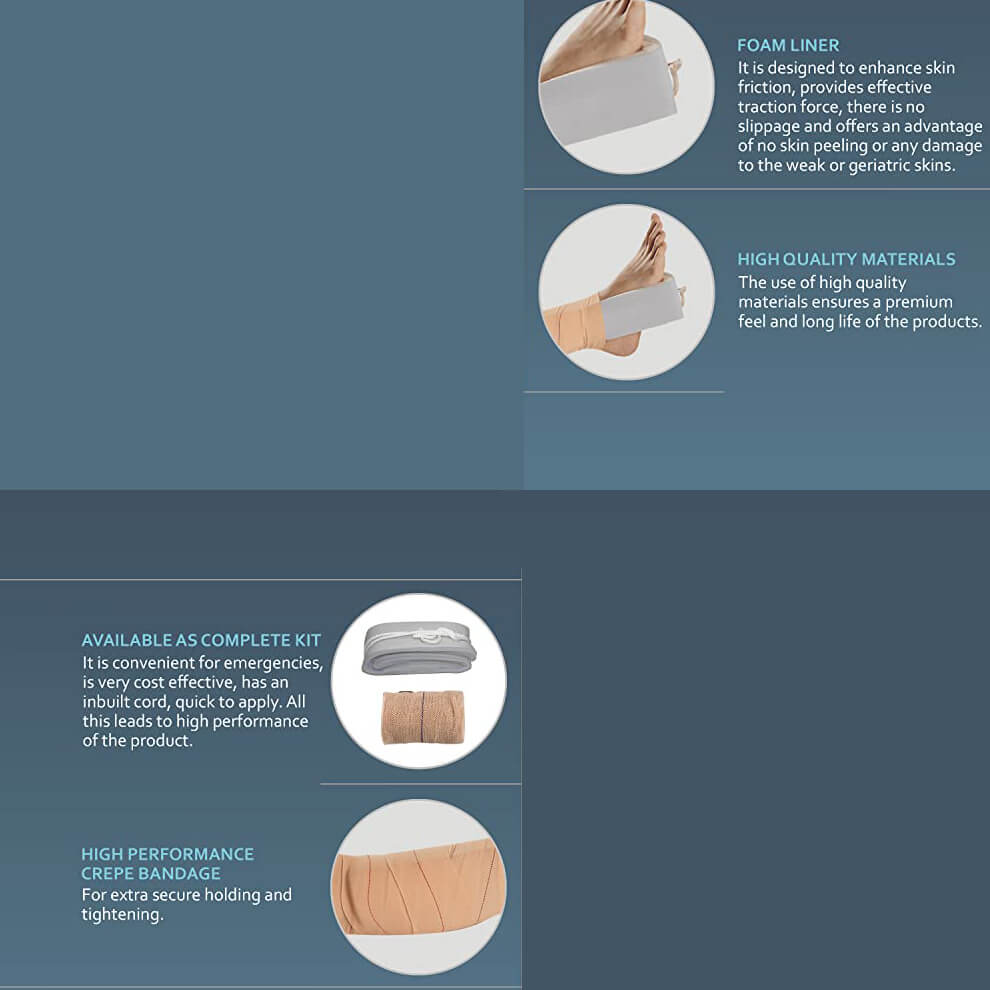 FOAM LINER
It is designed to enhance skin friction, provides effective traction force, there is no slippage and offers an advantage of no skin peeling or any damage to the weak or geriatric skins.

HIGH QUALITY MATERIALS
The use of high quality materials ensures a premium feel and long life of the products.

AVAILABLE AS COMPLETE KIT
It is convenient for emergencies, is very cost effective, has an inbuilt cord, quick to apply. All this leads to high performance of the product.

HIGH PERFORMANCE CREPE BANDAGE
For extra secure holding and tightening.